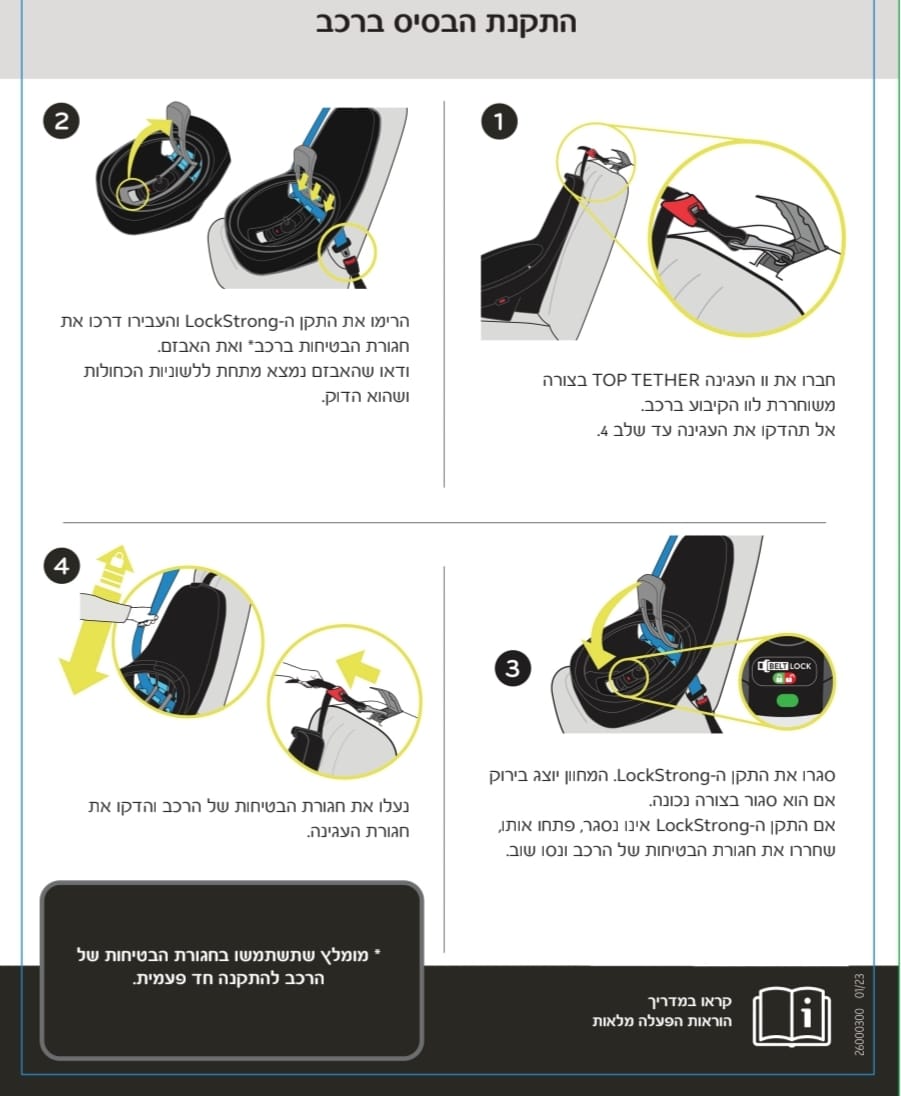 התקנת הבסיס ברכב

1

חברו את וו העגינה TOP TETHER בצורה משוחררת לוו הקיבוע ברכב.
אל תהדקו את העגינה עד שלב 4.

2

הרימו את התקן ה-LockStrong והעבירו דרכו את חגורת הבטיחות ברכב* ואת האבזם.
ודאו שהאבזם נמצא מתחת ללשוניות הכחולות ושהוא הדוק.

3

BELT LOCK

סגרו את התקן ה-LockStrong. המחוון יוצג בירוק אם הוא סגור בצורה נכונה.
אם התקן ה-LockStrong אינו נסגר, פתחו אותו, שחררו את חגורת הבטיחות של הרכב ונסו שוב.

4

נעלו את חגורת הבטיחות של הרכב והדקו את חגורת העגינה.

* מומלץ שתשתמשו בחגורת הבטיחות של הרכב להתקנה חד פעמית.

קראו במדריך
הוראות הפעלה מלאות

26000300 01/23