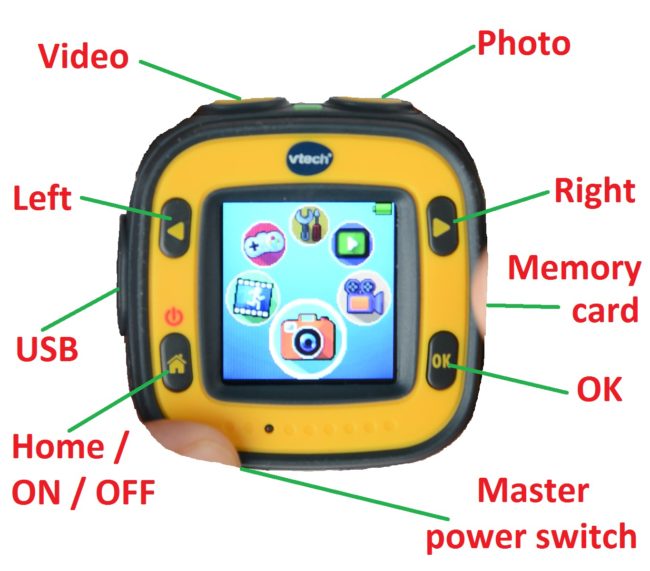 Video
Photo
vtech
Left
Right
Memory card
USB
OK
OK
Home / ON / OFF
Master power switch